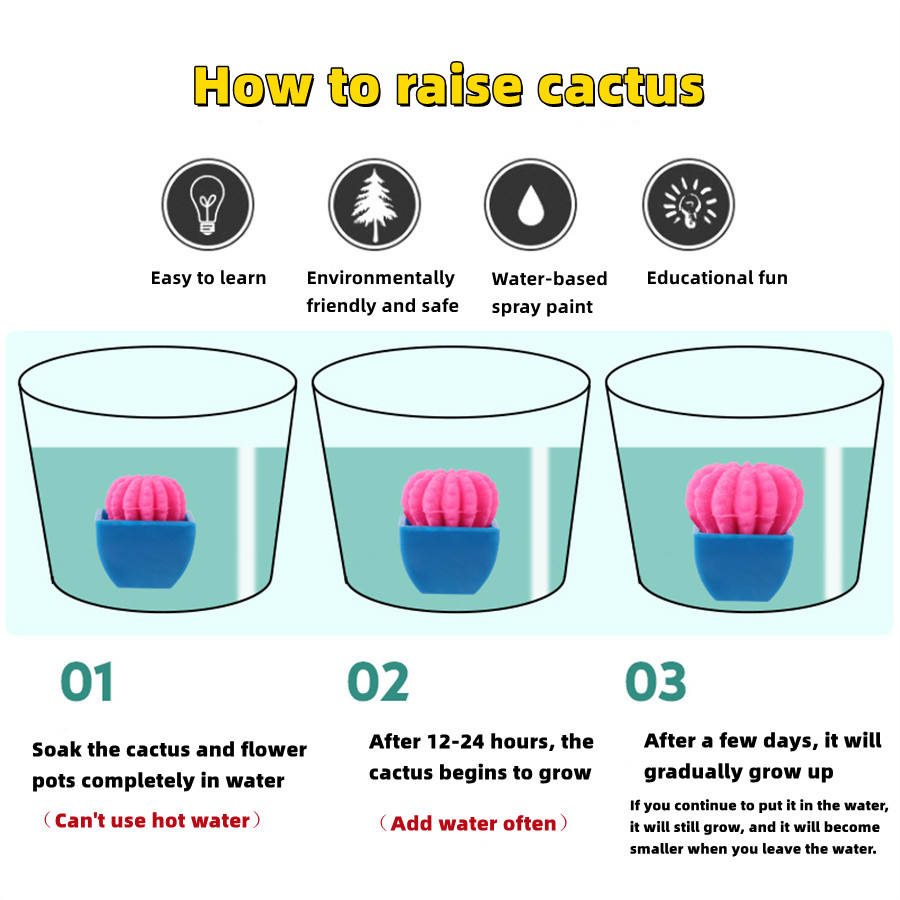 How to raise cactus

Easy to learn

Environmentally friendly and safe

Water-based spray paint

Educational fun

01

Soak the cactus and flower pots completely in water

（Can't use hot water）

02

After 12-24 hours, the cactus begins to grow

（Add water often）

03

After a few days, it will gradually grow up

If you continue to put it in the water, it will still grow, and it will become smaller when you leave the water.